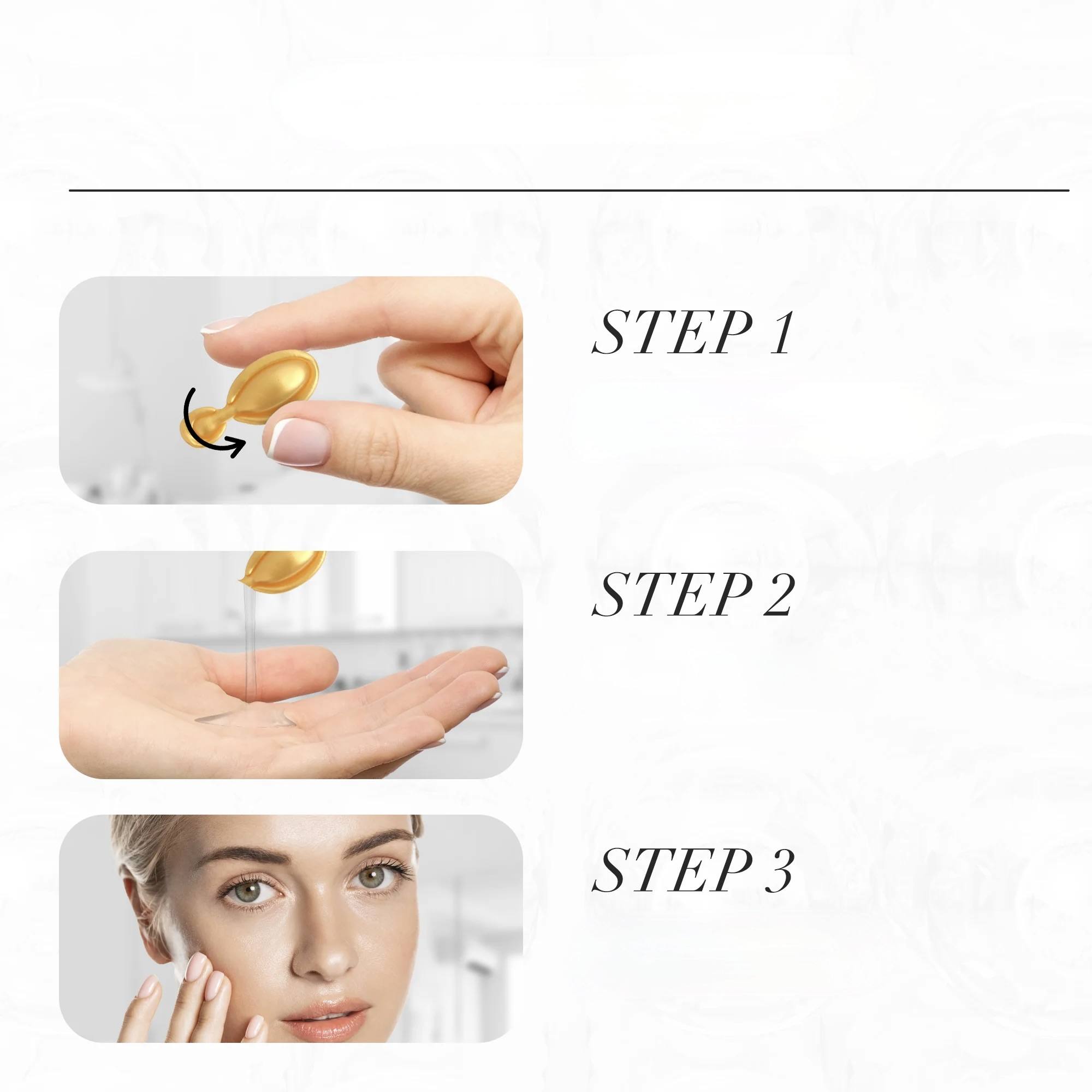 STEP 1

STEP 2

STEP 3